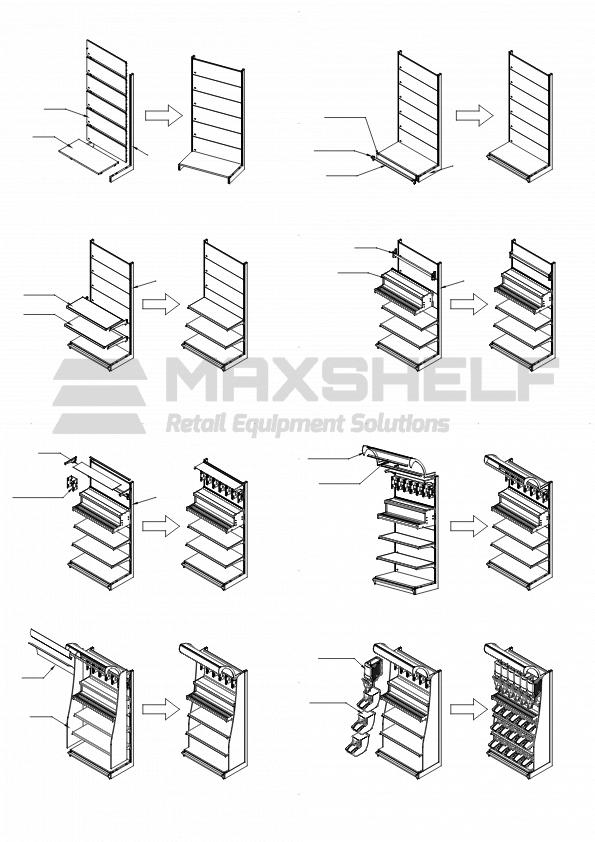 MAXSHELF
Retail Equipment Solutions