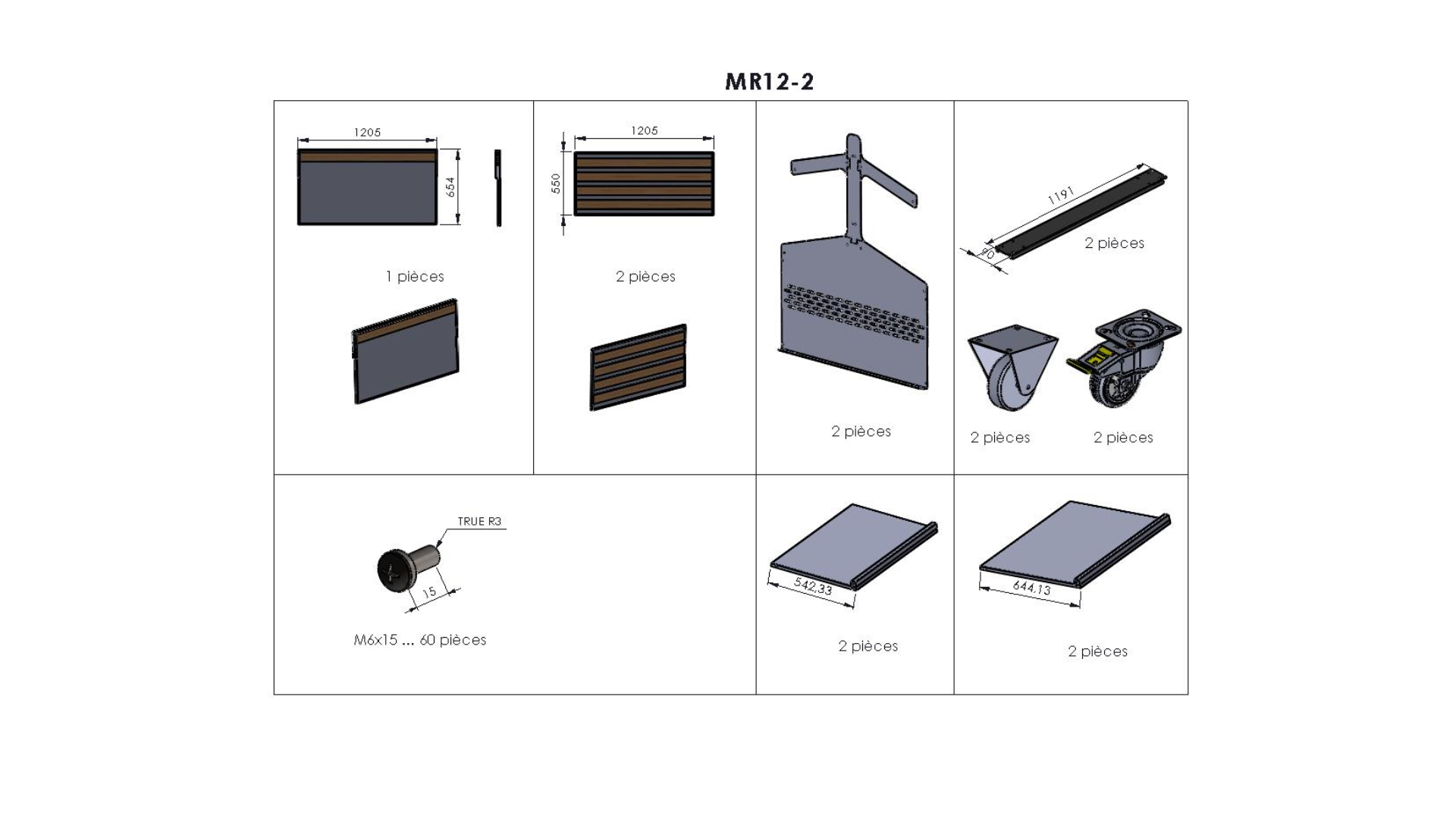 MR12-2

1205

654

1 pièces

1205

550

2 pièces

2 pièces

1191

90

2 pièces

2 pièces

2 pièces

TRUE R3

15

M6x15 ... 60 pièces

542,33

2 pièces

644,13

2 pièces