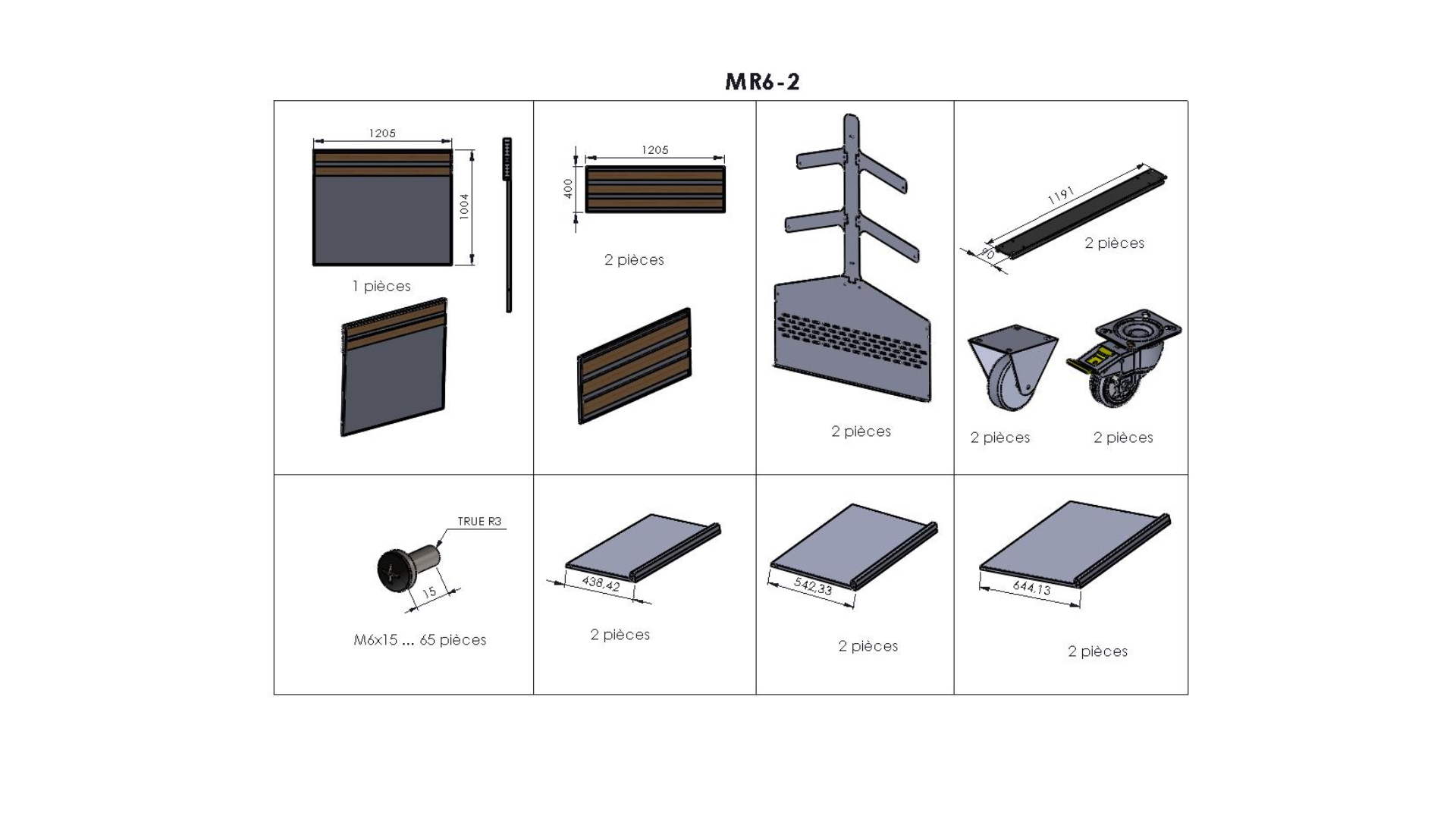 MR6-2

1205

1004

1 pièces

1205

400

2 pièces

2 pièces

1191

90

2 pièces

2 pièces

2 pièces

TRUE R3

15

M6x15 ... 65 pièces

438,42

2 pièces

542,33

2 pièces

644,13

2 pièces